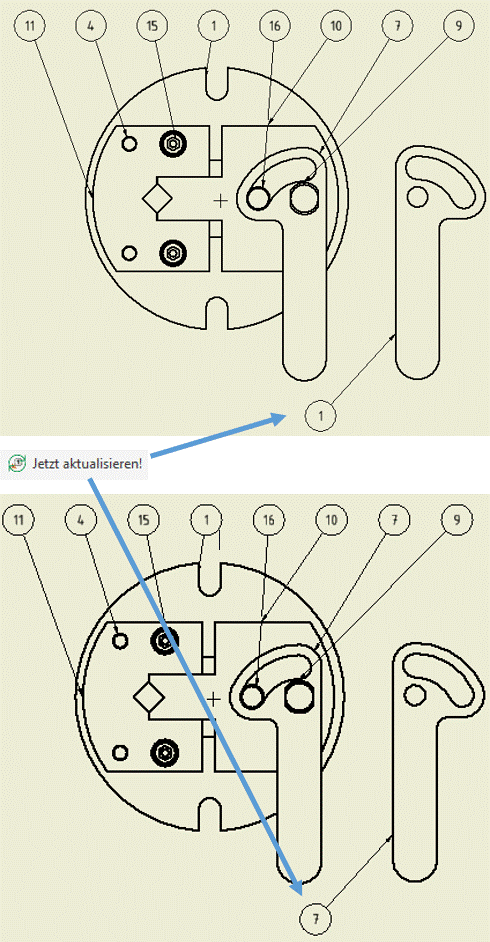 11 4 15 1 16 10 7 9

1

Jetzt aktualisieren!

11 4 15 1 16 10 7 9

7