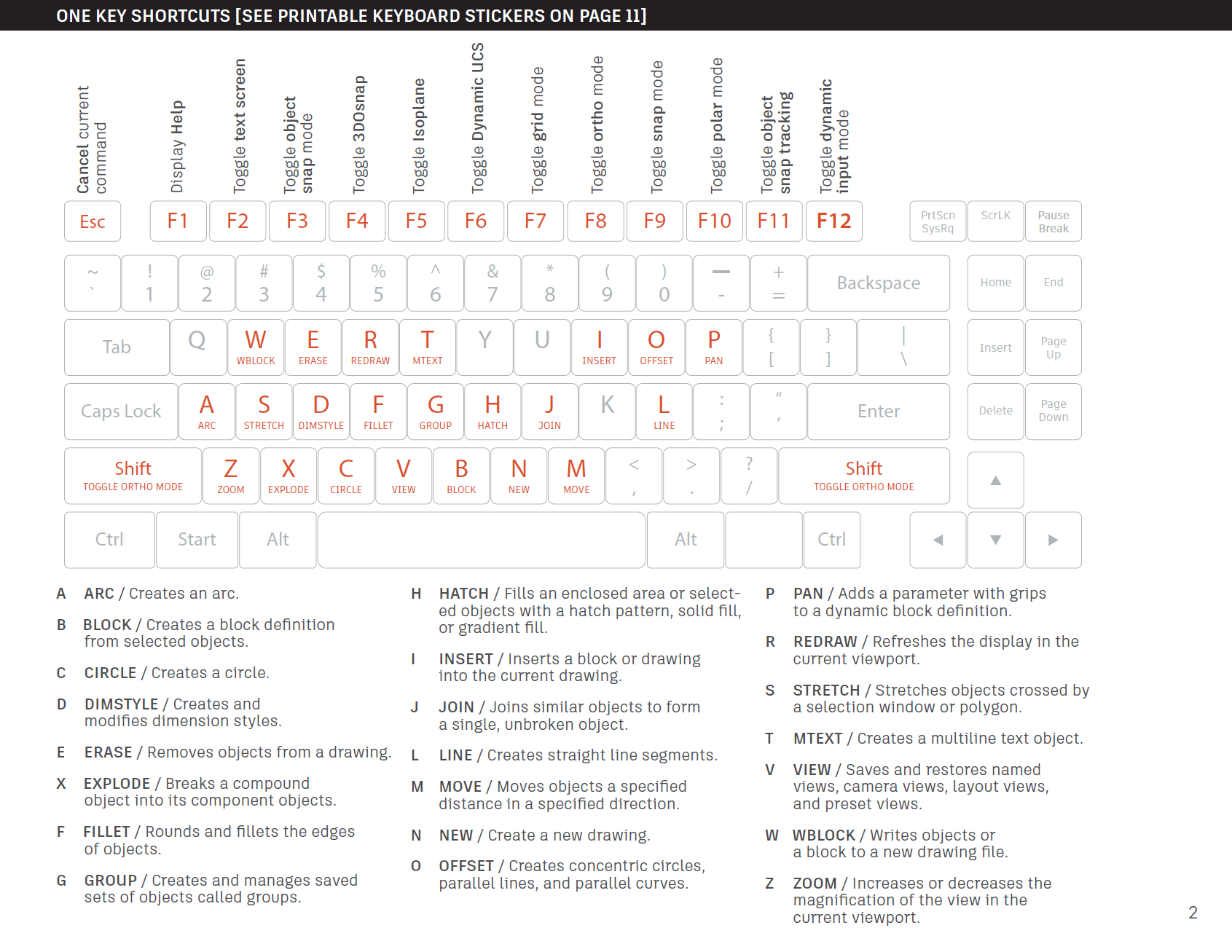 ONE KEY SHORTCUTS [SEE PRINTABLE KEYBOARD STICKERS ON PAGE 11]

Cancel current command
Display Help
Toggle text screen
Toggle object snap mode
Toggle 3DOsnap
Toggle Isoplane
Toggle Dynamic UCS
Toggle grid mode
Toggle ortho mode
Toggle snap mode
Toggle polar mode
Toggle object snap tracking
Toggle dynamic input mode

Esc F1 F2 F3 F4 F5 F6 F7 F8 F9 F10 F11 F12 PrtScn SysRq ScrLK Pause Break

~ ` ! 1 @ 2 # 3 $ 4 % 5 ^ 6 & 7 * 8 ( 9 ) 0 — - + = Backspace Home End

Tab Q W WBLOCK E ERASE R REDRAW T MTEXT Y U I INSERT O OFFSET P PAN { [ } ] | \ Insert Page Up

Caps Lock A ARC S STRETCH D DIMSTYLE F FILLET G GROUP H HATCH J JOIN K L LINE : ; " ' Enter Delete Page Down

Shift TOGGLE ORTHO MODE Z ZOOM X EXPLODE C CIRCLE V VIEW B BLOCK N NEW M MOVE < , > . ? / Shift TOGGLE ORTHO MODE ▲

Ctrl Start Alt Alt Ctrl ◀ ▼ ▶

A ARC / Creates an arc.

B BLOCK / Creates a block definition from selected objects.

C CIRCLE / Creates a circle.

D DIMSTYLE / Creates and modifies dimension styles.

E ERASE / Removes objects from a drawing.

X EXPLODE / Breaks a compound object into its component objects.

F FILLET / Rounds and fillets the edges of objects.

G GROUP / Creates and manages saved sets of objects called groups.

H HATCH / Fills an enclosed area or selected objects with a hatch pattern, solid fill, or gradient fill.

I INSERT / Inserts a block or drawing into the current drawing.

J JOIN / Joins similar objects to form a single, unbroken object.

L LINE / Creates straight line segments.

M MOVE / Moves objects a specified distance in a specified direction.

N NEW / Create a new drawing.

O OFFSET / Creates concentric circles, parallel lines, and parallel curves.

P PAN / Adds a parameter with grips to a dynamic block definition.

R REDRAW / Refreshes the display in the current viewport.

S STRETCH / Stretches objects crossed by a selection window or polygon.

T MTEXT / Creates a multiline text object.

V VIEW / Saves and restores named views, camera views, layout views, and preset views.

W WBLOCK / Writes objects or a block to a new drawing file.

Z ZOOM / Increases or decreases the magnification of the view in the current viewport.

2